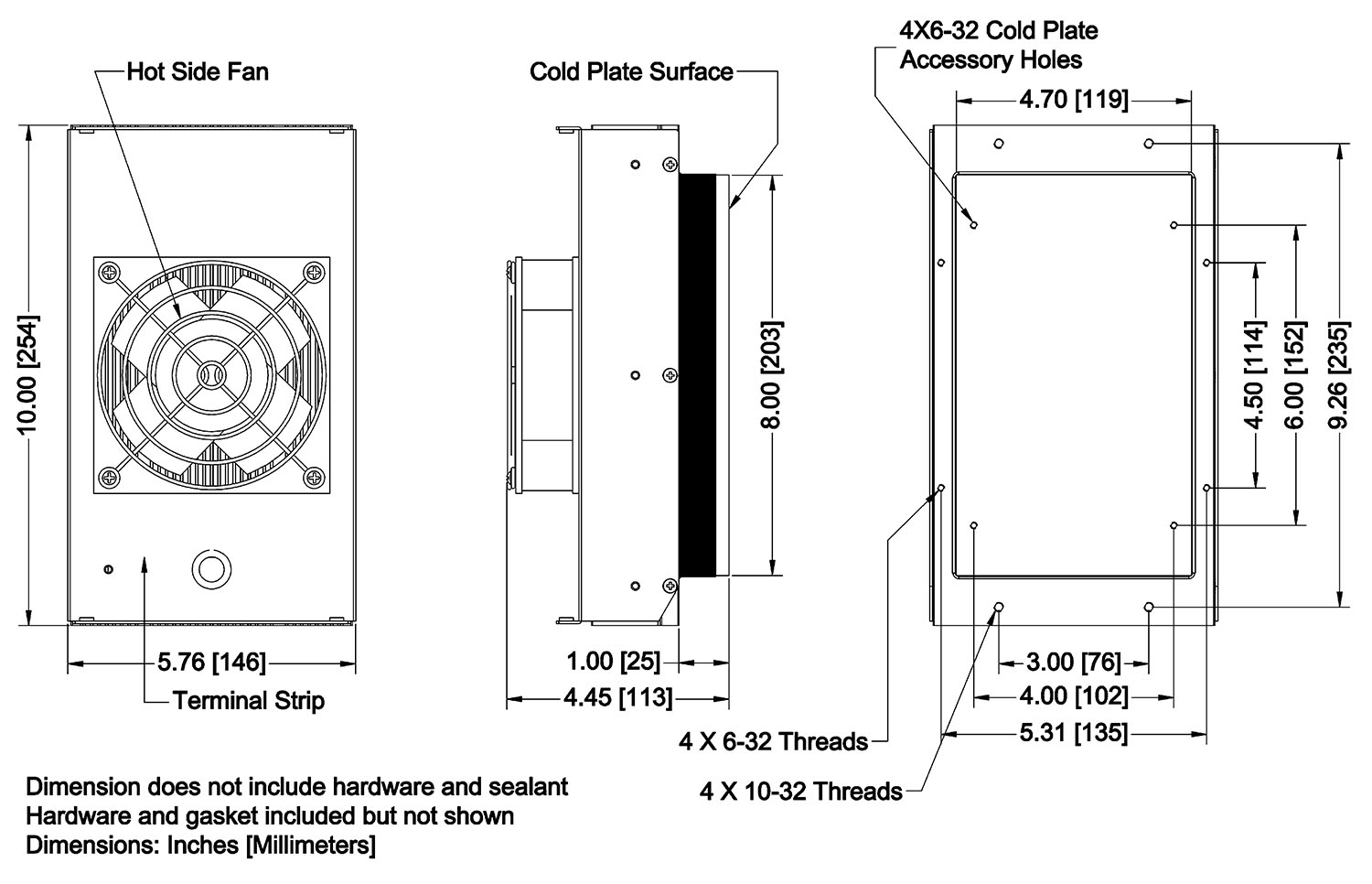 Hot Side Fan

10.00 [254]

5.76 [146]

Terminal Strip

Cold Plate Surface

8.00 [203]

1.00 [25]

4.45 [113]

4X6-32 Cold Plate Accessory Holes

4.70 [119]

4.50 [114]

6.00 [152]

9.26 [235]

3.00 [76]

4.00 [102]

5.31 [135]

4 X 6-32 Threads

4 X 10-32 Threads

Dimension does not include hardware and sealant
Hardware and gasket included but not shown
Dimensions: Inches [Millimeters]