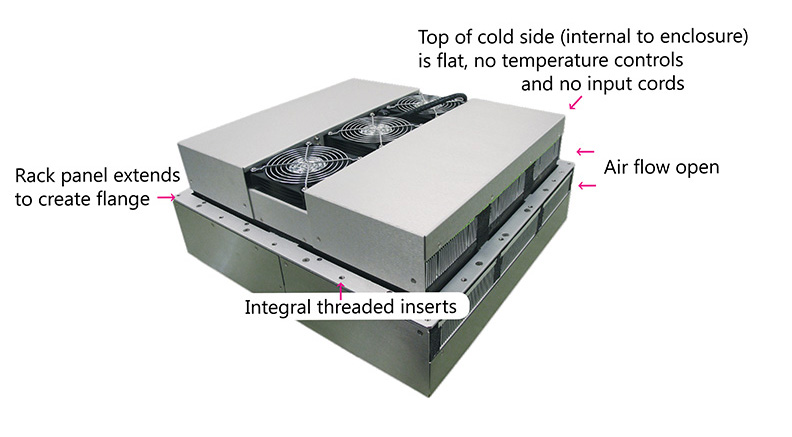 Top of cold side (internal to enclosure) is flat, no temperature controls and no input cords

Rack panel extends to create flange

Air flow open

Integral threaded inserts